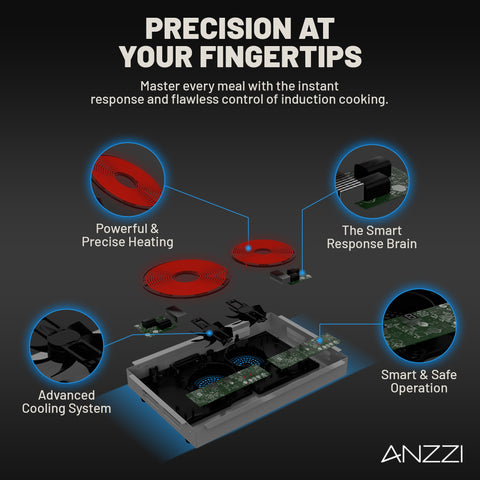 PRECISION AT YOUR FINGERTIPS

Master every meal with the instant response and flawless control of induction cooking.

Powerful & Precise Heating

The Smart Response Brain

Advanced Cooling System

Smart & Safe Operation

ANZZI